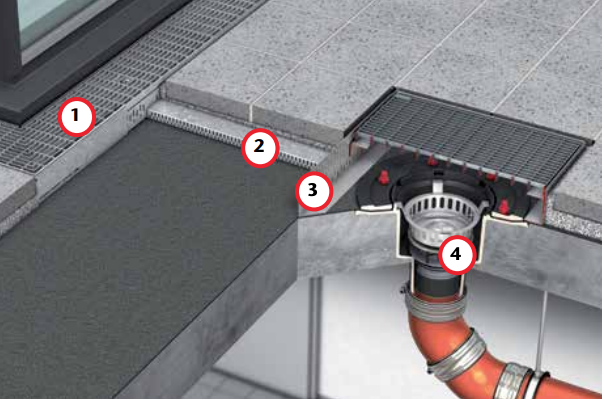 1
2
3
4